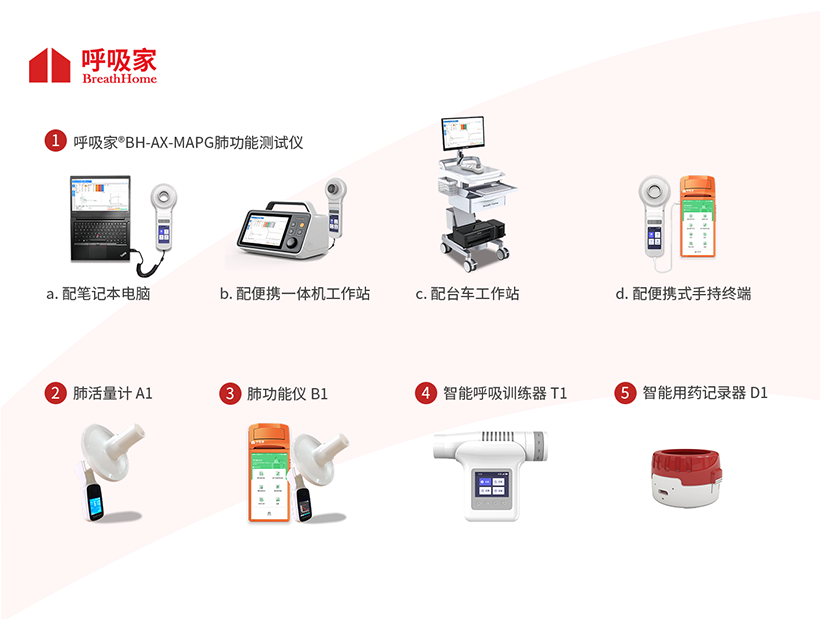 呼吸家
BreathHome

1 呼吸家®BH-AX-MAPG肺功能测试仪

a. 配笔记本电脑

b. 配便携一体机工作站

c. 配台车工作站

d. 配便携式手持终端

2 肺活量计 A1

3 肺功能仪 B1

4 智能呼吸训练器 T1

5 智能用药记录器 D1